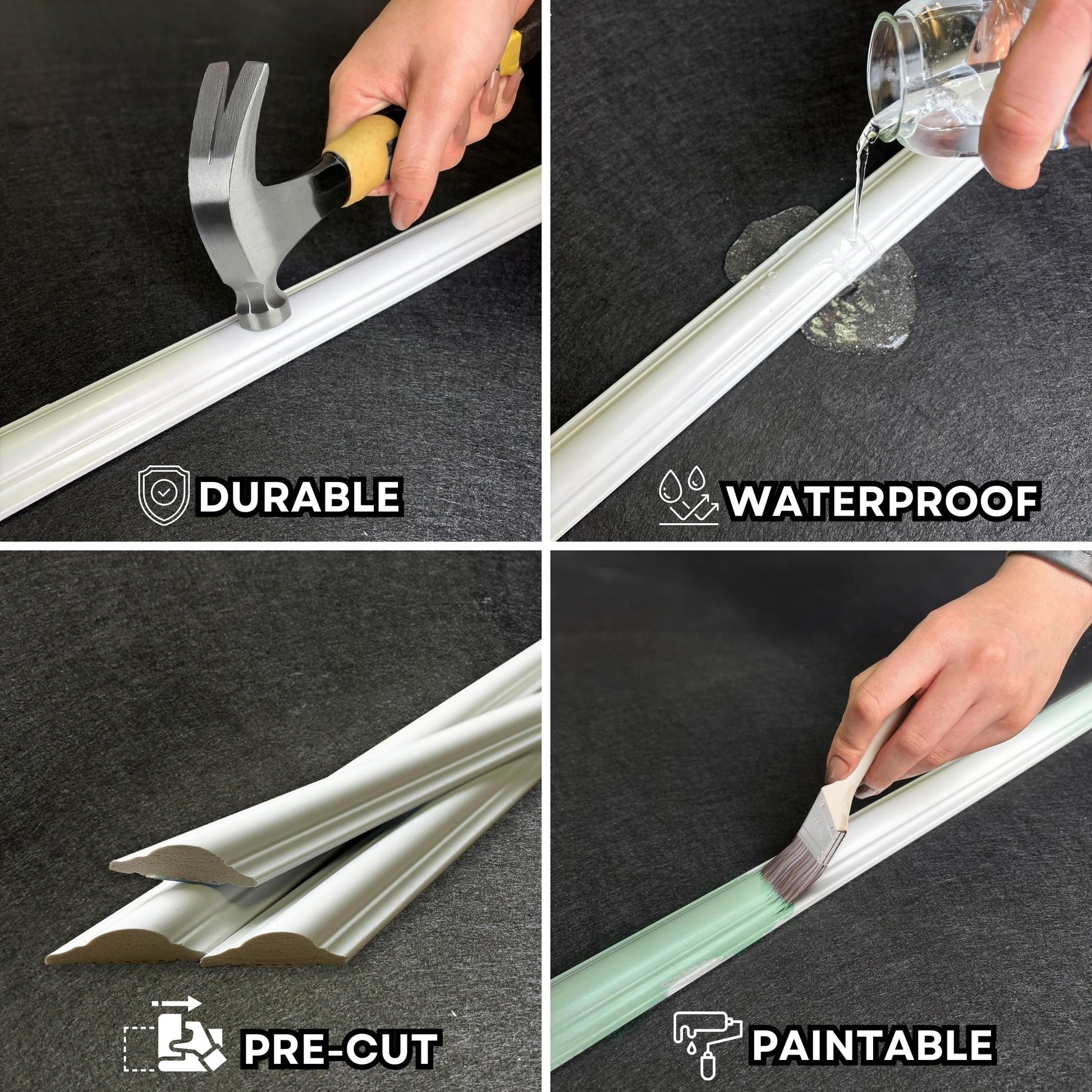 DURABLE

WATERPROOF

PRE-CUT

PAINTABLE