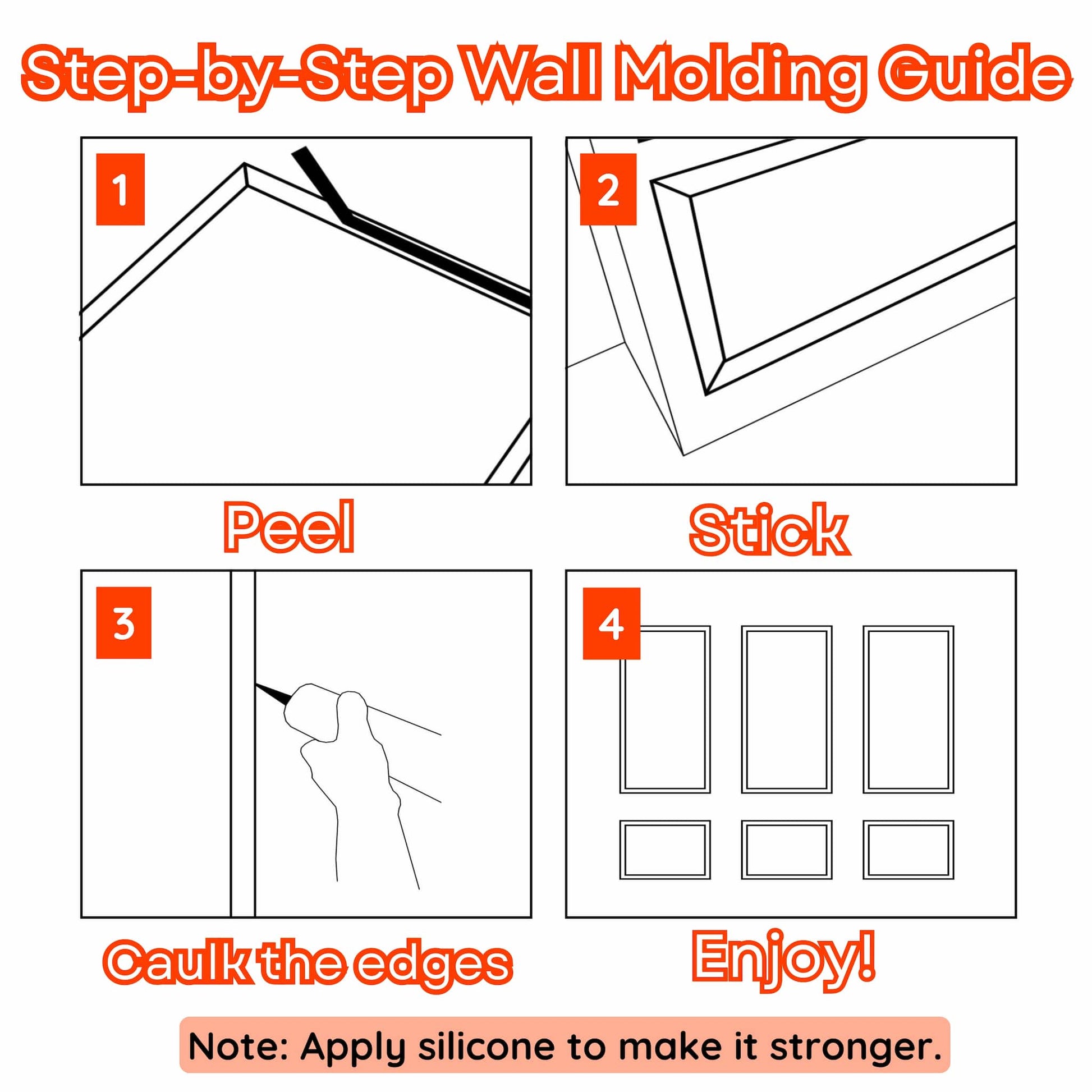 Step-by-Step Wall Molding Guide

1

Peel

2

Stick

3

Caulk the edges

4

Enjoy!

Note: Apply silicone to make it stronger.