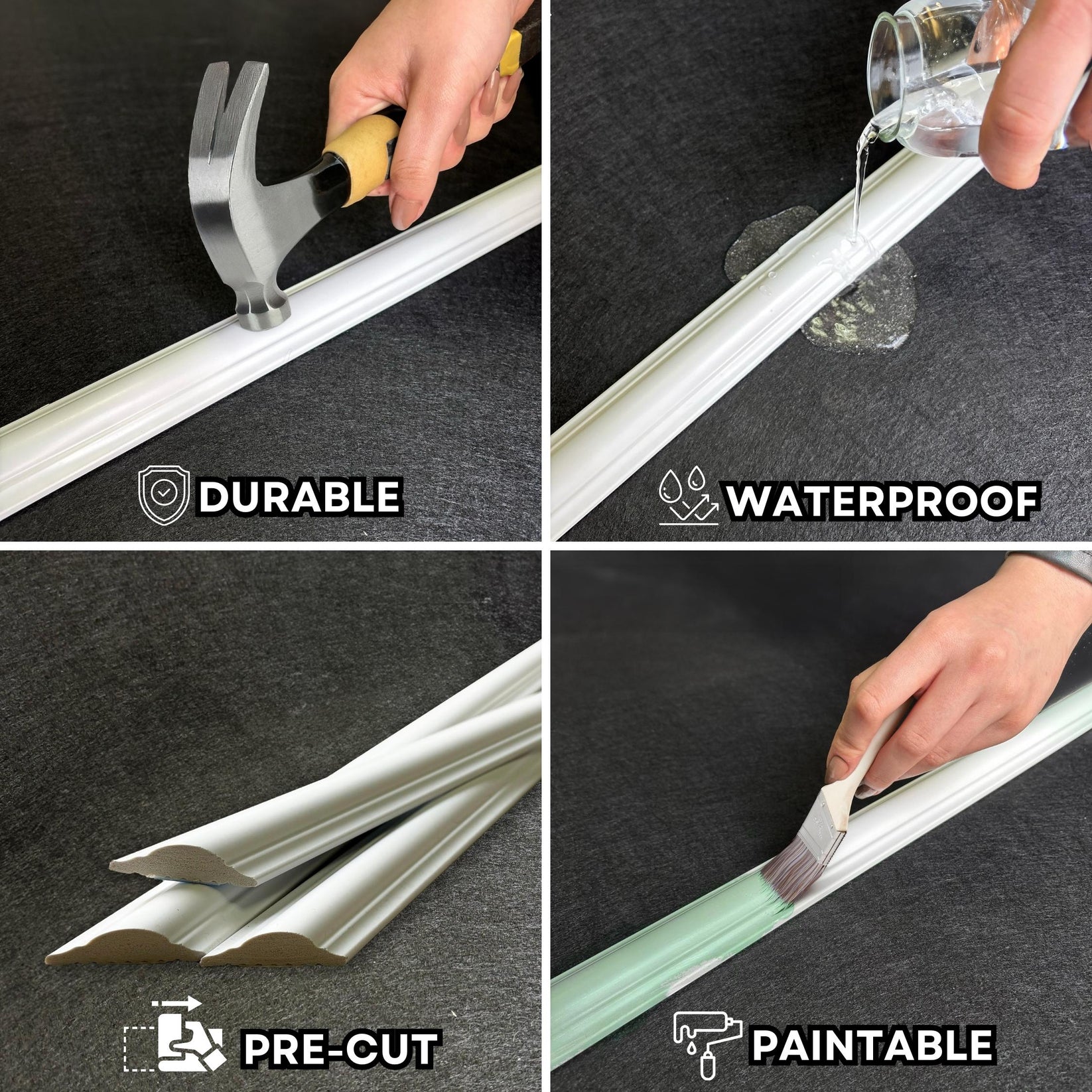 DURABLE

WATERPROOF

PRE-CUT

PAINTABLE